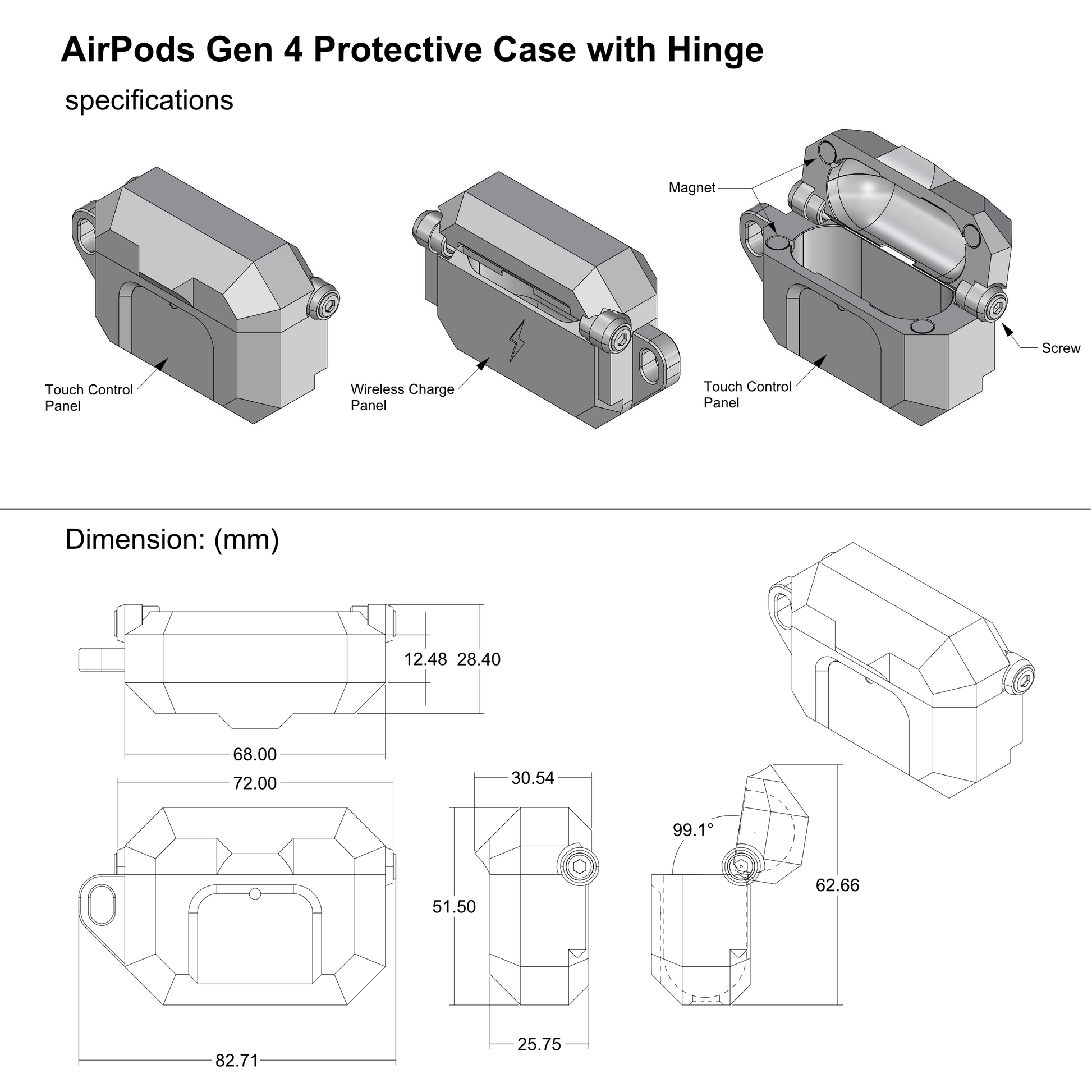 AirPods Gen 4 Protective Case with Hinge

specifications

Touch Control Panel

Wireless Charge Panel

Magnet

Touch Control Panel

Screw

Dimension: (mm)

12.48

28.40

68.00

72.00

82.71

30.54

51.50

25.75

99.1°

62.66